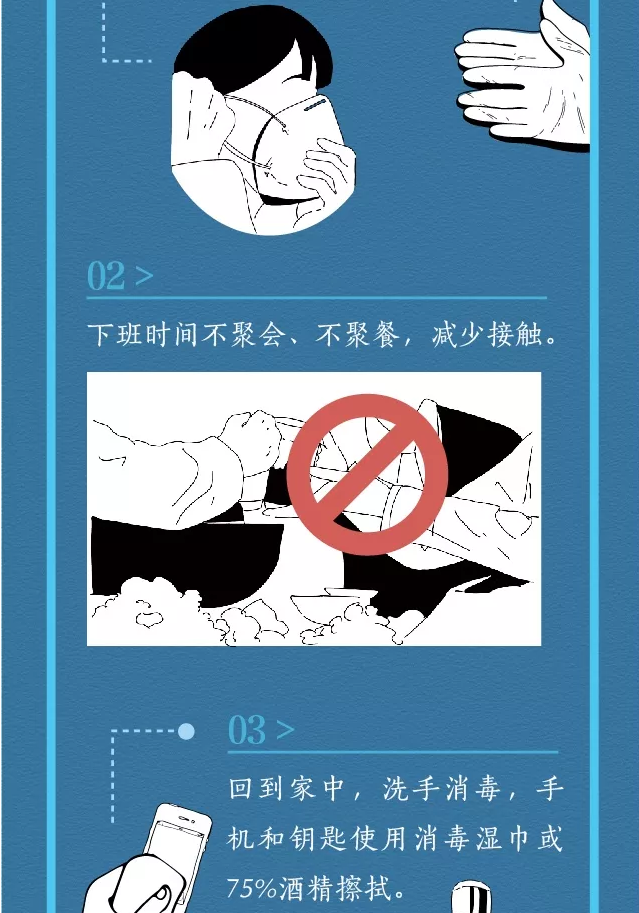 02 >

下班时间不聚会、不聚餐，减少接触。

03 >

回到家中，洗手消毒，手机和钥匙使用消毒湿巾或75%酒精擦拭。